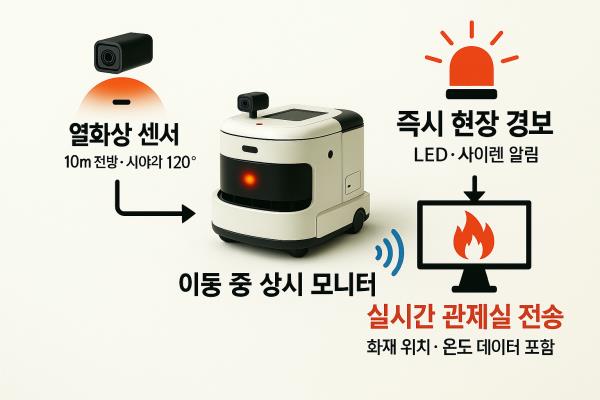 열화상 센서
10m 전방 · 시야각 120°

즉시 현장 경보
LED · 사이렌 알림

이동 중 상시 모니터

실시간 관제실 전송
화재 위치 · 온도 데이터 포함